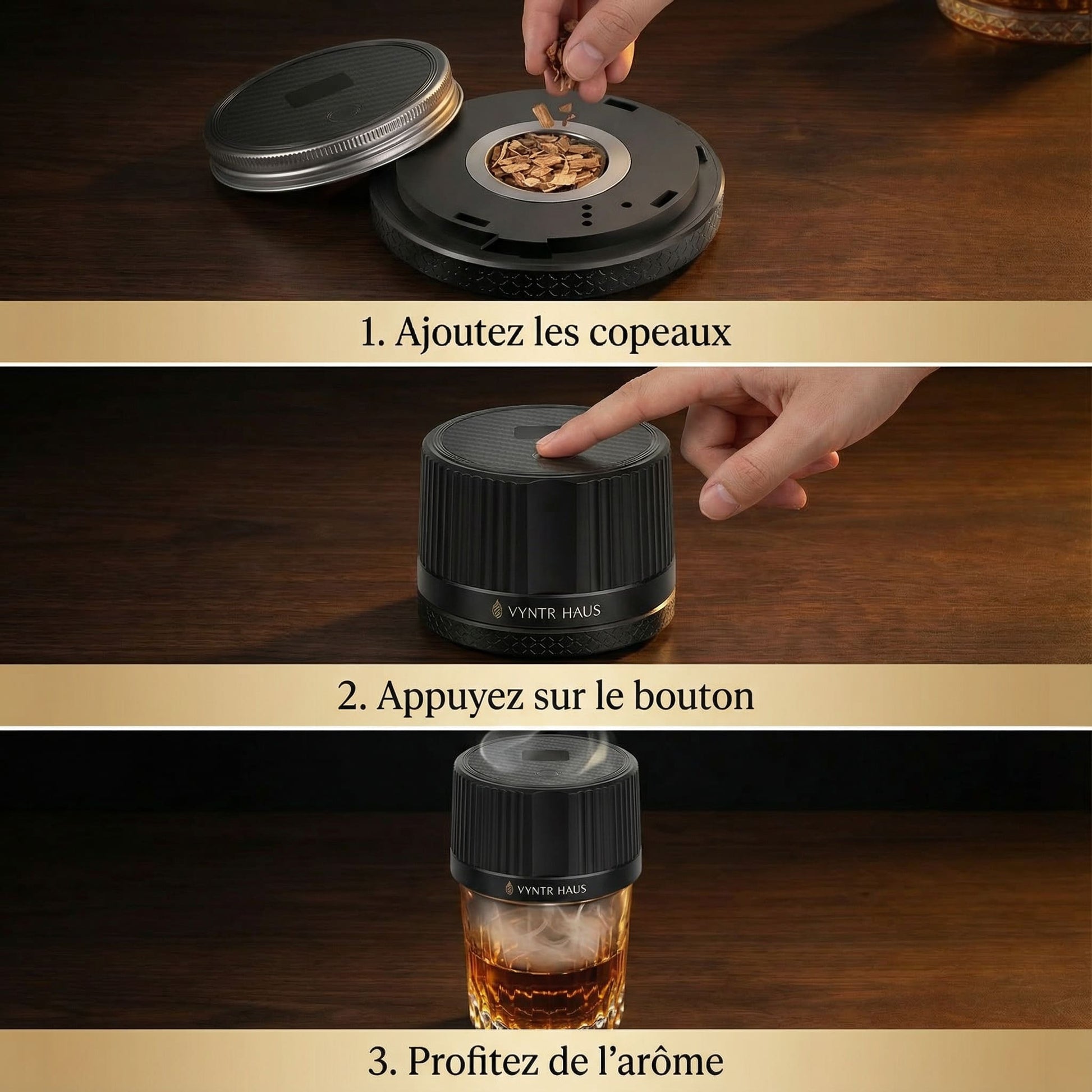 1. Ajoutez les copeaux

VYNTR HAUS

2. Appuyez sur le bouton

VYNTR HAUS

3. Profitez de l'arôme