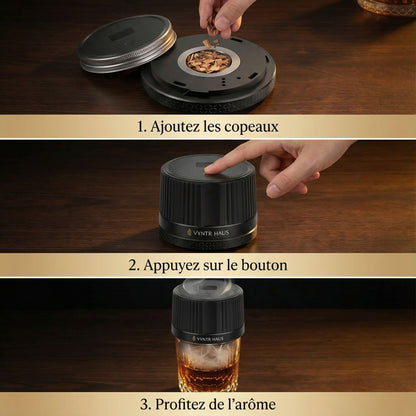 1. Ajoutez les copeaux

VYNTR HAUS

2. Appuyez sur le bouton

VYNTR HAUS

3. Profitez de l'arôme